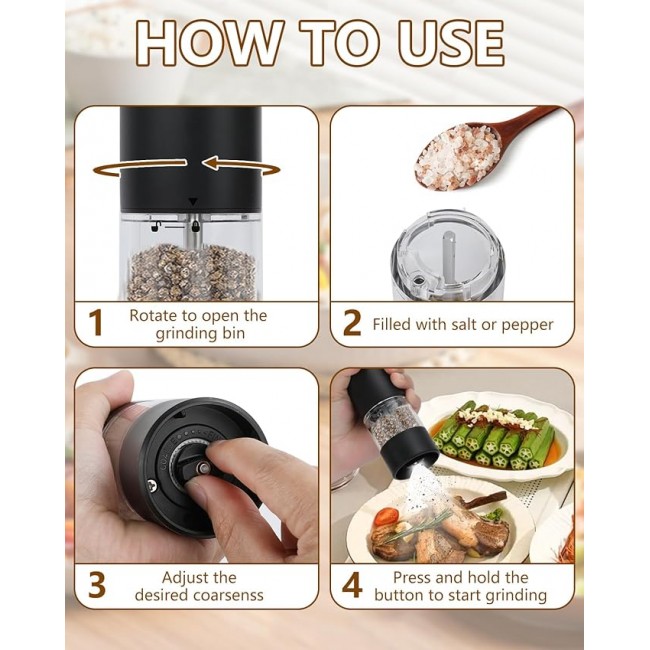 HOW TO USE

1 Rotate to open the grinding bin

2 Filled with salt or pepper

3 Adjust the desired coarsenss

4 Press and hold the button to start grinding